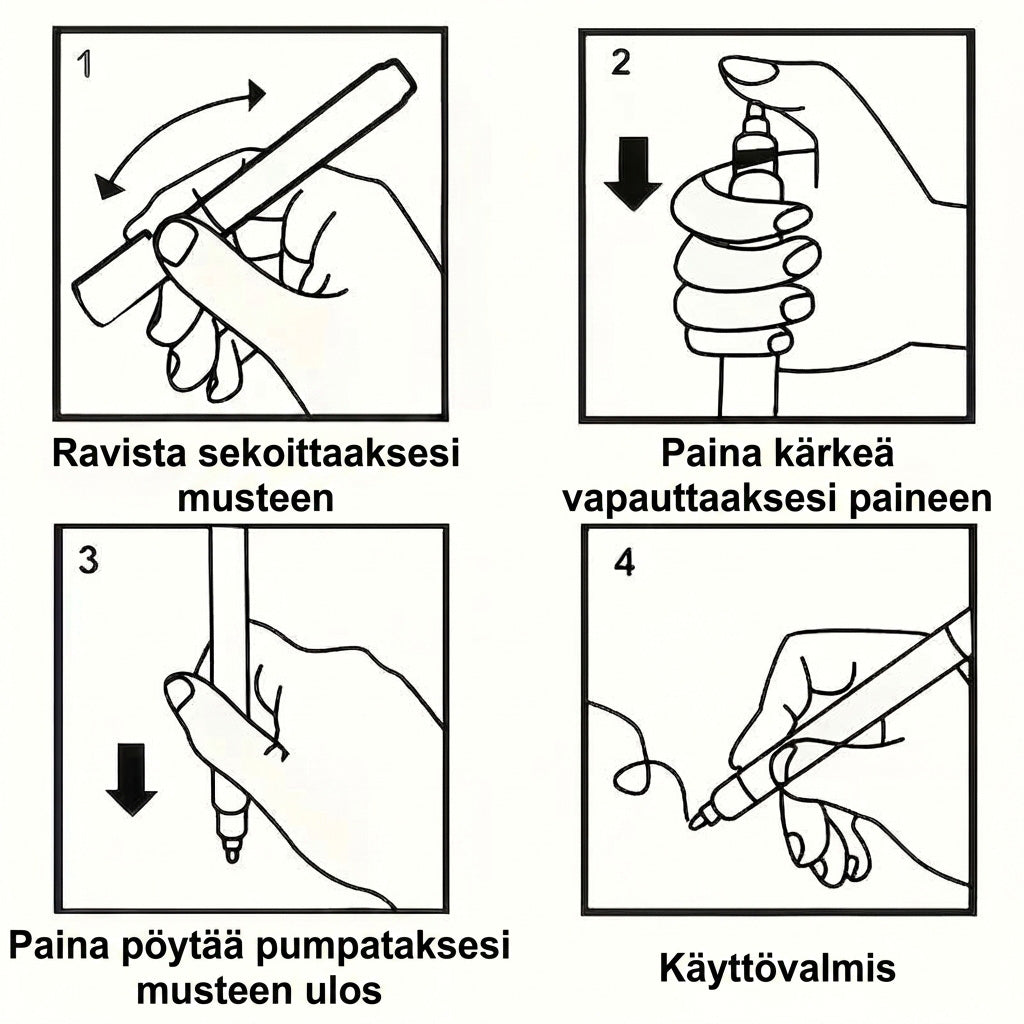 1

Ravista sekoittaaksesi musteen

2

Paina kärkeä vapauttaaksesi paineen

3

Paina pöytää pumpataksesi musteen ulos

4

Käyttövalmis